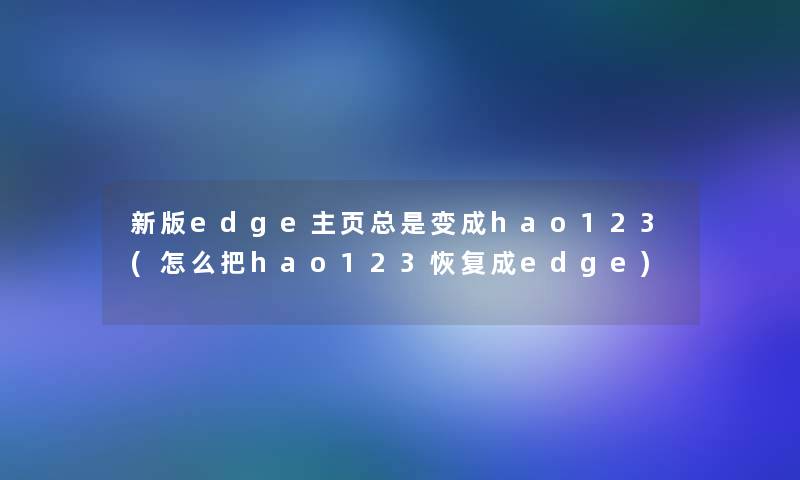 新版edge主页总是变成hao123（怎么把hao123恢复成edge）